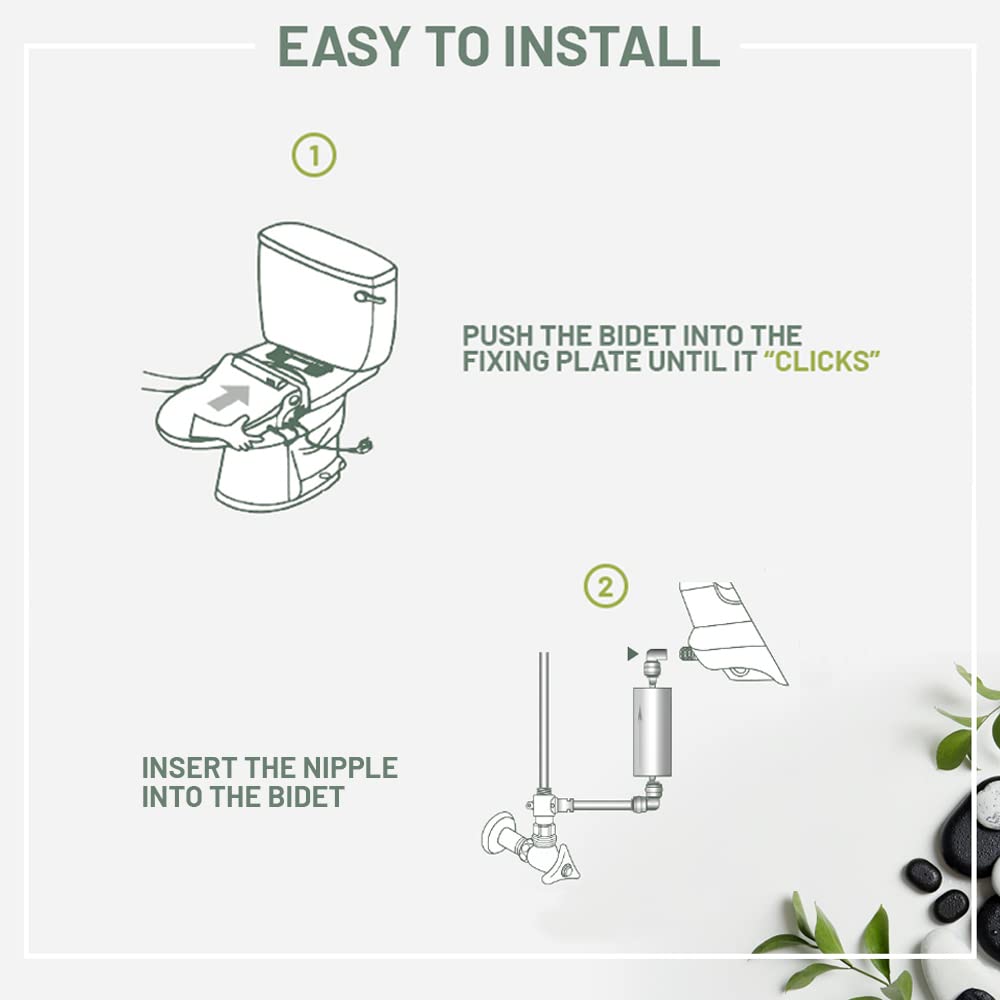 EASY TO INSTALL

1

PUSH THE BIDET INTO THE FIXING PLATE UNTIL IT "CLICKS"

2

INSERT THE NIPPLE INTO THE BIDET