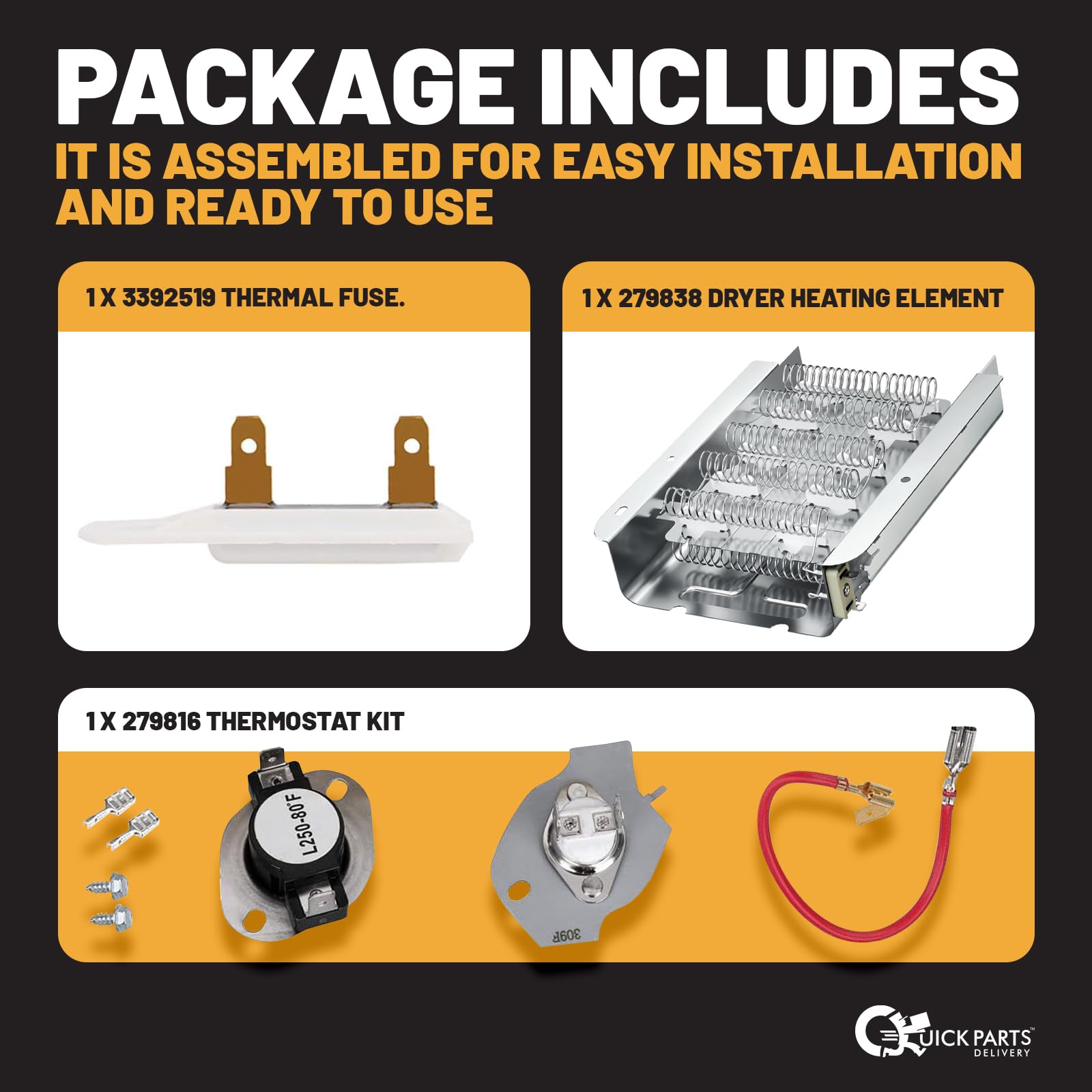 PACKAGE INCLUDES

IT IS ASSEMBLED FOR EASY INSTALLATION AND READY TO USE

1 X 3392519 THERMAL FUSE.

1 X 279838 DRYER HEATING ELEMENT

1 X 279816 THERMOSTAT KIT

L250-80°F

309R

QUICK PARTS™ DELIVERY